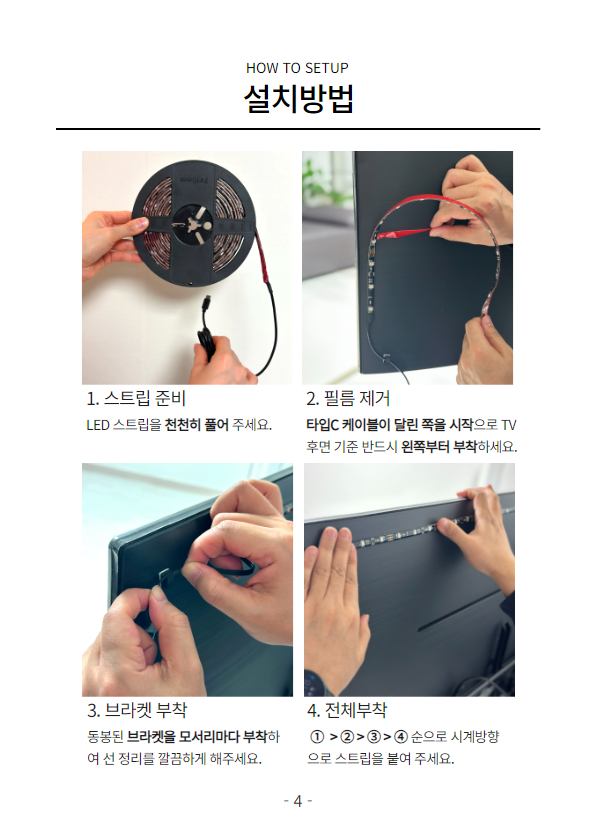 HOW TO SETUP
설치방법

1. 스트립 준비
LED 스트립을 천천히 풀어 주세요.

2. 필름 제거
타입C 케이블이 달린 쪽을 시작으로 TV 후면 기준 반드시 왼쪽부터 부착하세요.

3. 브라켓 부착
동봉된 브라켓을 모서리마다 부착하여 선 정리를 깔끔하게 해주세요.

4. 전체부착
① > ② > ③ > ④ 순으로 시계방향으로 스트립을 붙여 주세요.

- 4 -